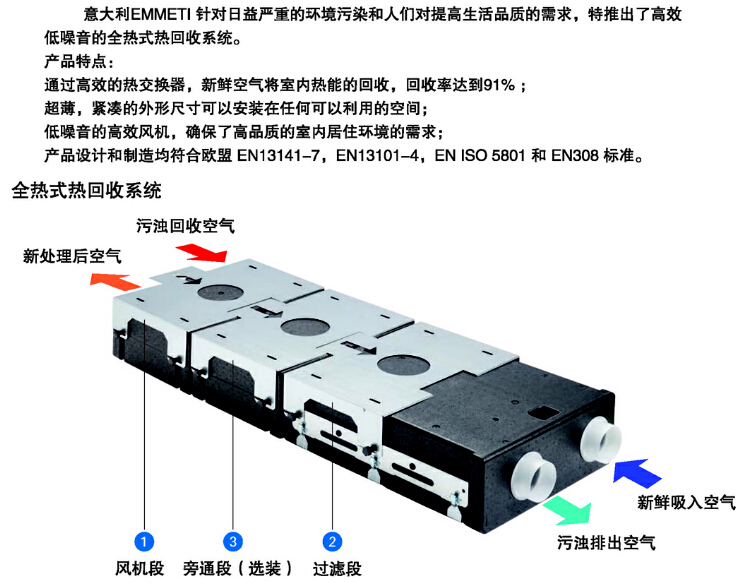 意大利EMMETI 针对日益严重的环境污染和人们对提高生活品质的需求，特推出了高效低噪音的全热式热回收系统。

产品特点：

通过高效的热交换器，新鲜空气将室内热能的回收，回收率达到91%；

超薄，紧凑的外形尺寸可以安装在任何可以利用的空间；

低噪音的高效风机，确保了高品质的室内居住环境的需求；

产品设计和制造均符合欧盟 EN13141-7，EN13101-4，EN ISO 5801 和 EN308 标准。

全热式热回收系统

污浊回收空气

新处理后空气

新鲜吸入空气

污浊排出空气

1
风机段

3
旁通段（选装）

2
过滤段